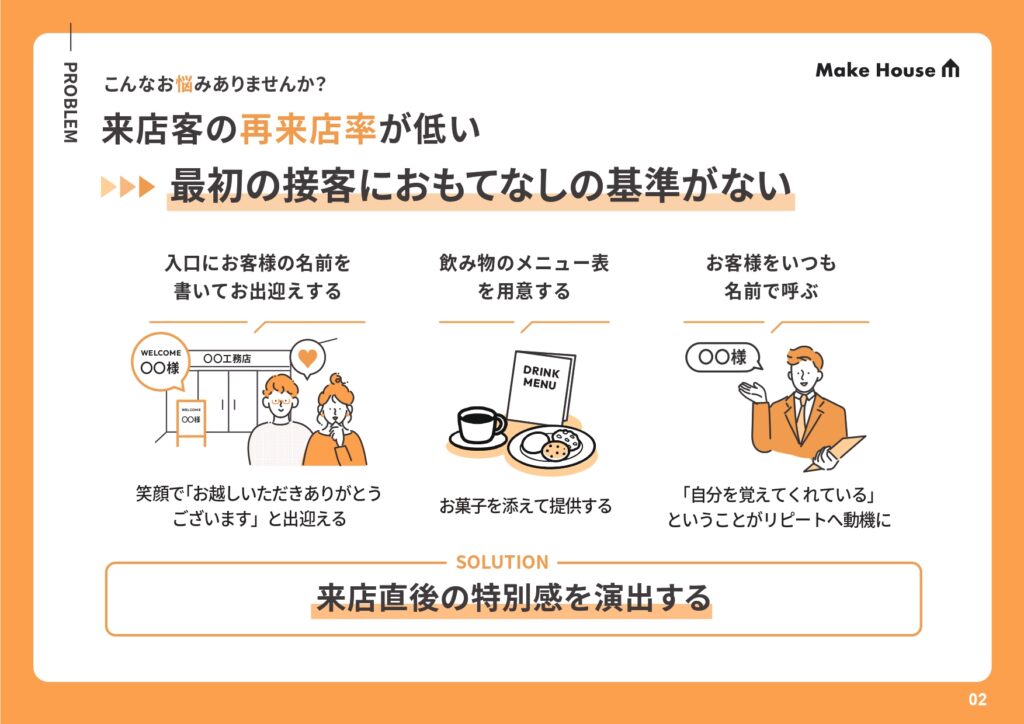 PROBLEM

こんなお悩みありませんか?

Make House

来店客の再来店率が低い

最初の接客におもてなしの基準がない

入口にお客様の名前を書いてお出迎えする

WELCOME
〇〇様

〇〇工務店

WELCOME
〇〇様

笑顔で「お越しいただきありがとうございます」と出迎える

飲み物のメニュー表を用意する

DRINK
MENU

お菓子を添えて提供する

お客様をいつも名前で呼ぶ

〇〇様

「自分を覚えてくれている」ということがリピートへ動機に

SOLUTION

来店直後の特別感を演出する

02